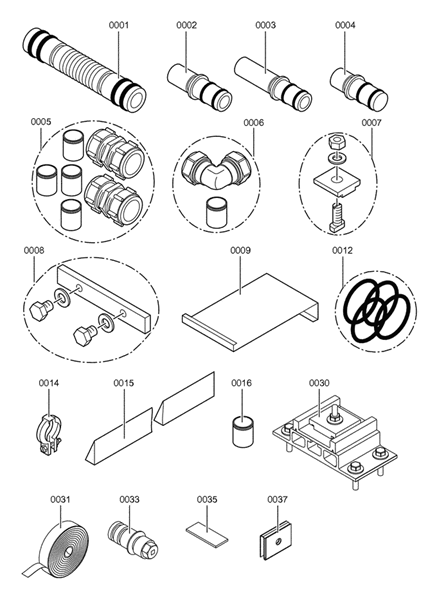 0001
0002
0003
0004
0005
0006
0007
0008
0009
0012
0014
0015
0016
0030
0031
0033
0035
0037