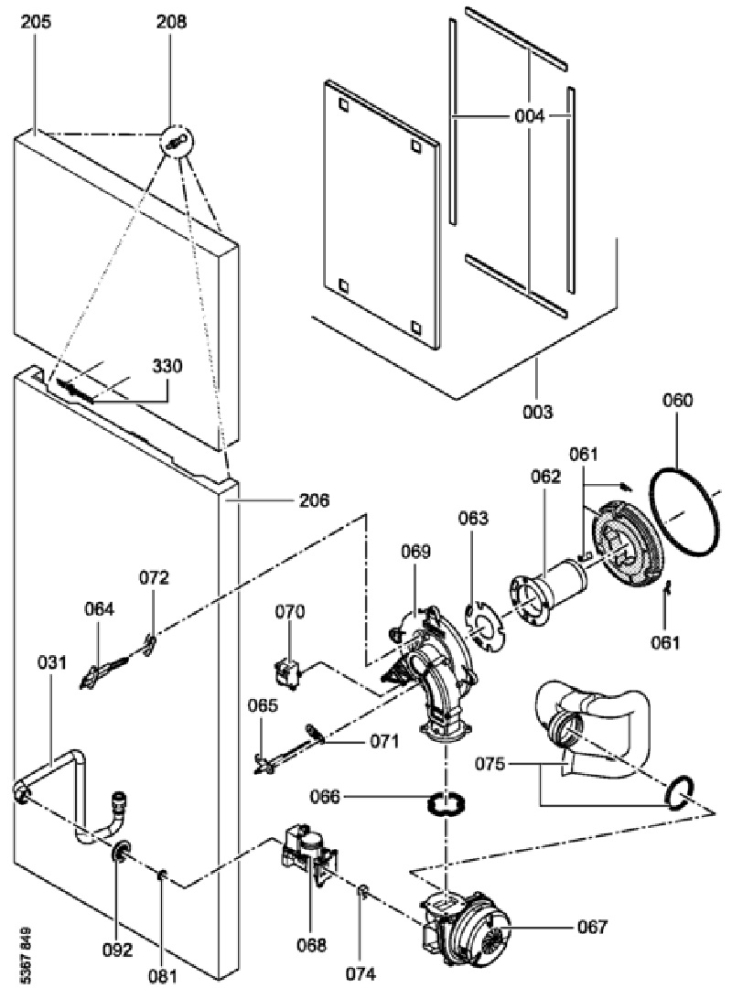 205
208
004
330
003
060
061
062
206
063
069
072
064
070
061
031
065
071
075
066
092
081
068
074
067
5367 849