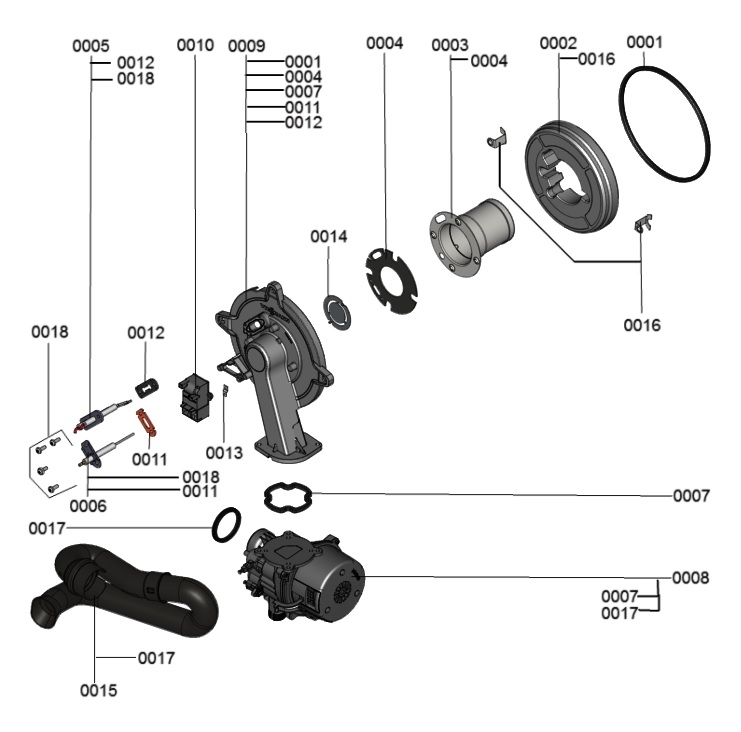 0005
0012
0018
0010
0009
0001
0004
0007
0011
0012
0004
0003
0004
0002
0016
0001
0014
0016
0018
0012
0011
0013
0018
0011
0006
0007
0017
0008
0007
0017
0017
0015